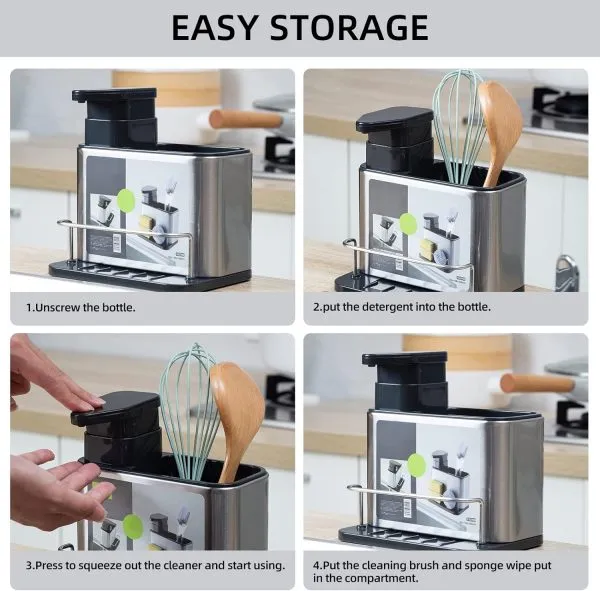 EASY STORAGE

1.Unscrew the bottle.

2.put the detergent into the bottle.

3.Press to squeeze out the cleaner and start using.

4.Put the cleaning brush and sponge wipe put in the compartment.